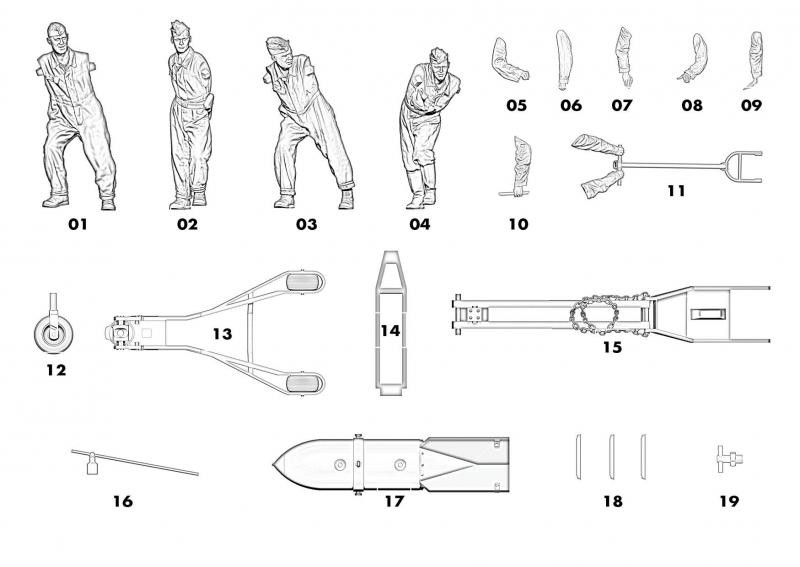 01 02 03 04

05 06 07 08 09

10 11

12 13 14 15

16 17 18 19