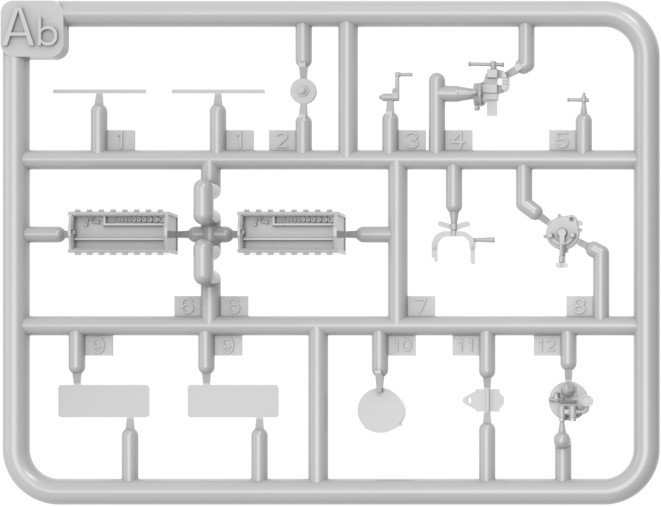 Ab

1 1 2 3 4 5

6 6 7 8

9 9 10 11 12