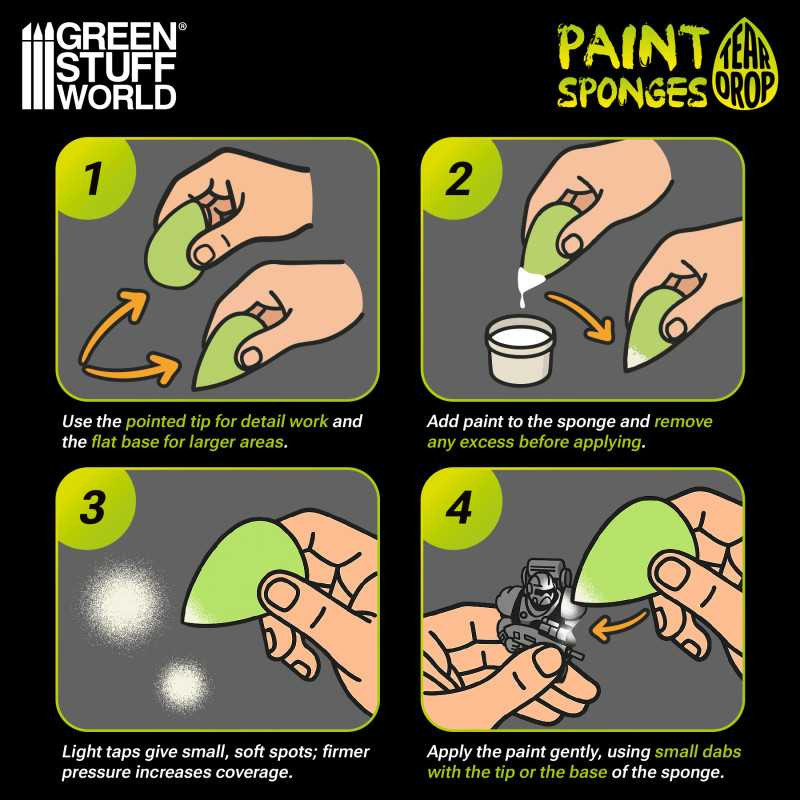 GREEN STUFF WORLD®

PAINT SPONGES TEAR DROP

1

Use the pointed tip for detail work and the flat base for larger areas.

2

Add paint to the sponge and remove any excess before applying.

3

Light taps give small, soft spots; firmer pressure increases coverage.

4

Apply the paint gently, using small dabs with the tip or the base of the sponge.